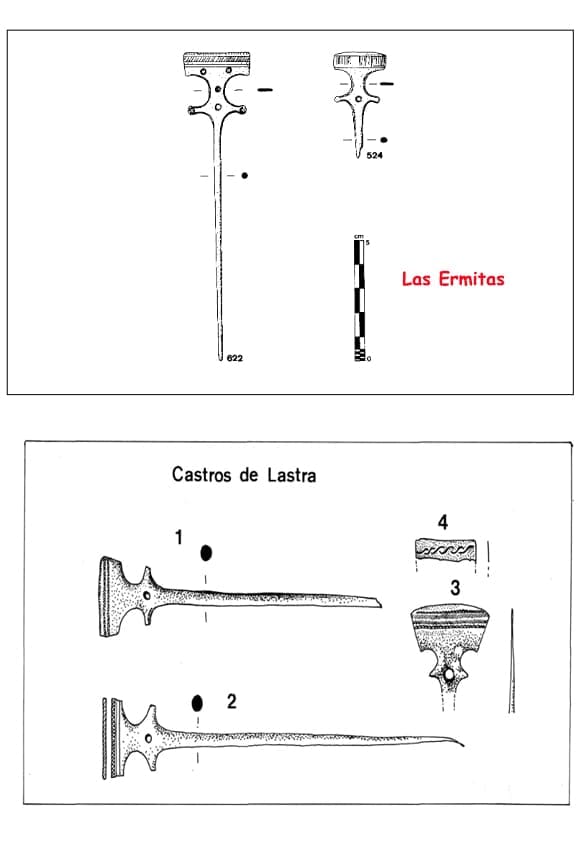 524

cm
5

Las Ermitas

622

0

Castros de Lastra

1

4

3

2